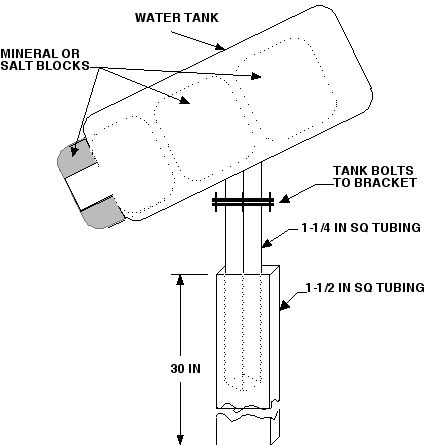 WATER TANK

MINERAL OR SALT BLOCKS

TANK BOLTS TO BRACKET

1-1/4 IN SQ TUBING

1-1/2 IN SQ TUBING

30 IN